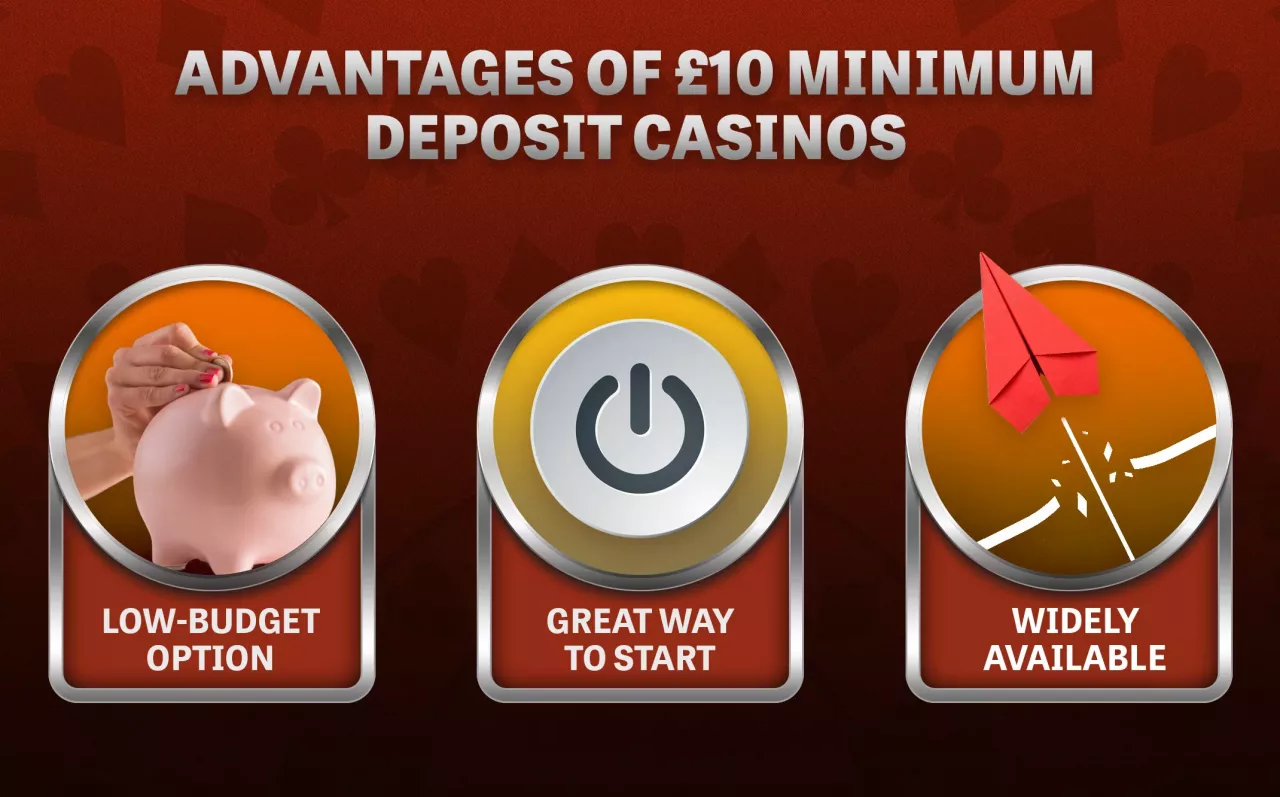 ADVANTAGES OF £10 MINIMUM DEPOSIT CASINOS

LOW-BUDGET OPTION

GREAT WAY TO START

WIDELY AVAILABLE