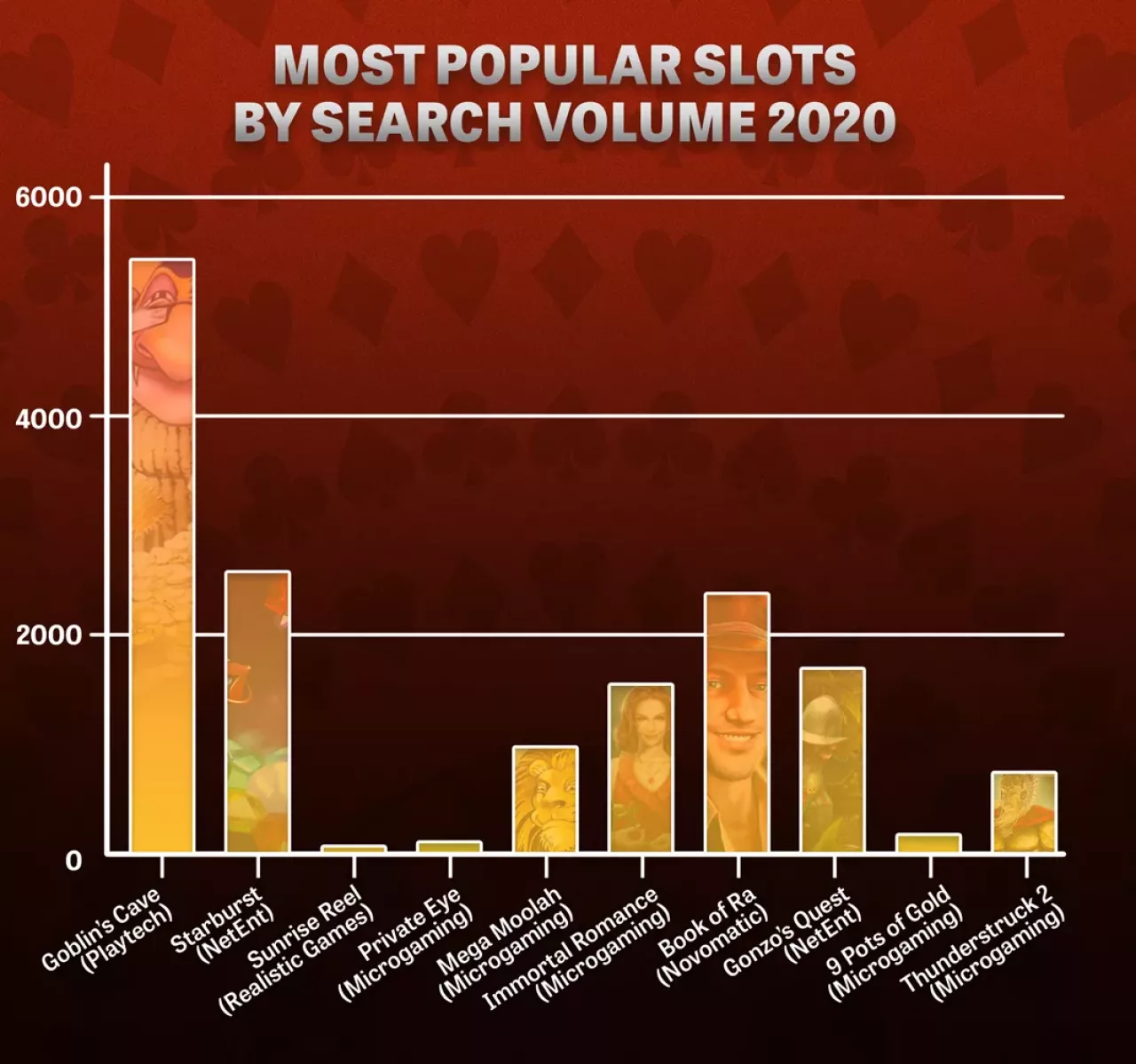 MOST POPULAR SLOTS BY SEARCH VOLUME 2020

6000

4000

2000

0

Goblin's Cave (Playtech)
Starburst (NetEnt)
Sunrise Reel (Realistic Games)
Private Eye (Microgaming)
Mega Moolah (Microgaming)
Immortal Romance (Microgaming)
Book of Ra (Novomatic)
Gonzo's Quest (NetEnt)
9 Pots of Gold (Microgaming)
Thunderstruck 2 (Microgaming)