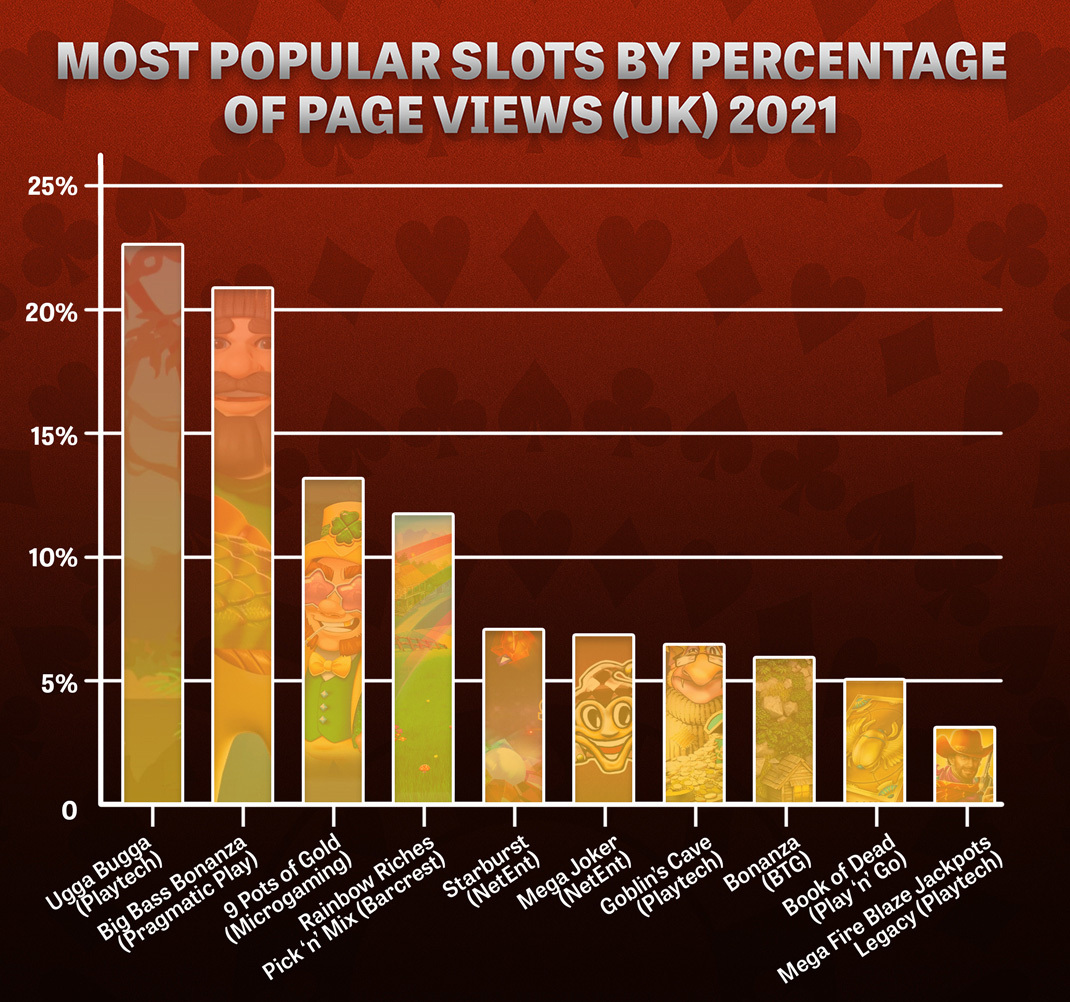 MOST POPULAR SLOTS BY PERCENTAGE OF PAGE VIEWS (UK) 2021

25%
20%
15%
10%
5%
0

Ugga Bugga (Playtech)
Big Bass Bonanza (Pragmatic Play)
9 Pots of Gold (Microgaming)
Rainbow Riches Pick 'n' Mix (Barcrest)
Starburst (NetEnt)
Mega Joker (NetEnt)
Goblin's Cave (Playtech)
Bonanza (BTG)
Book of Dead (Play 'n' Go)
Mega Fire Blaze Jackpots Legacy (Playtech)