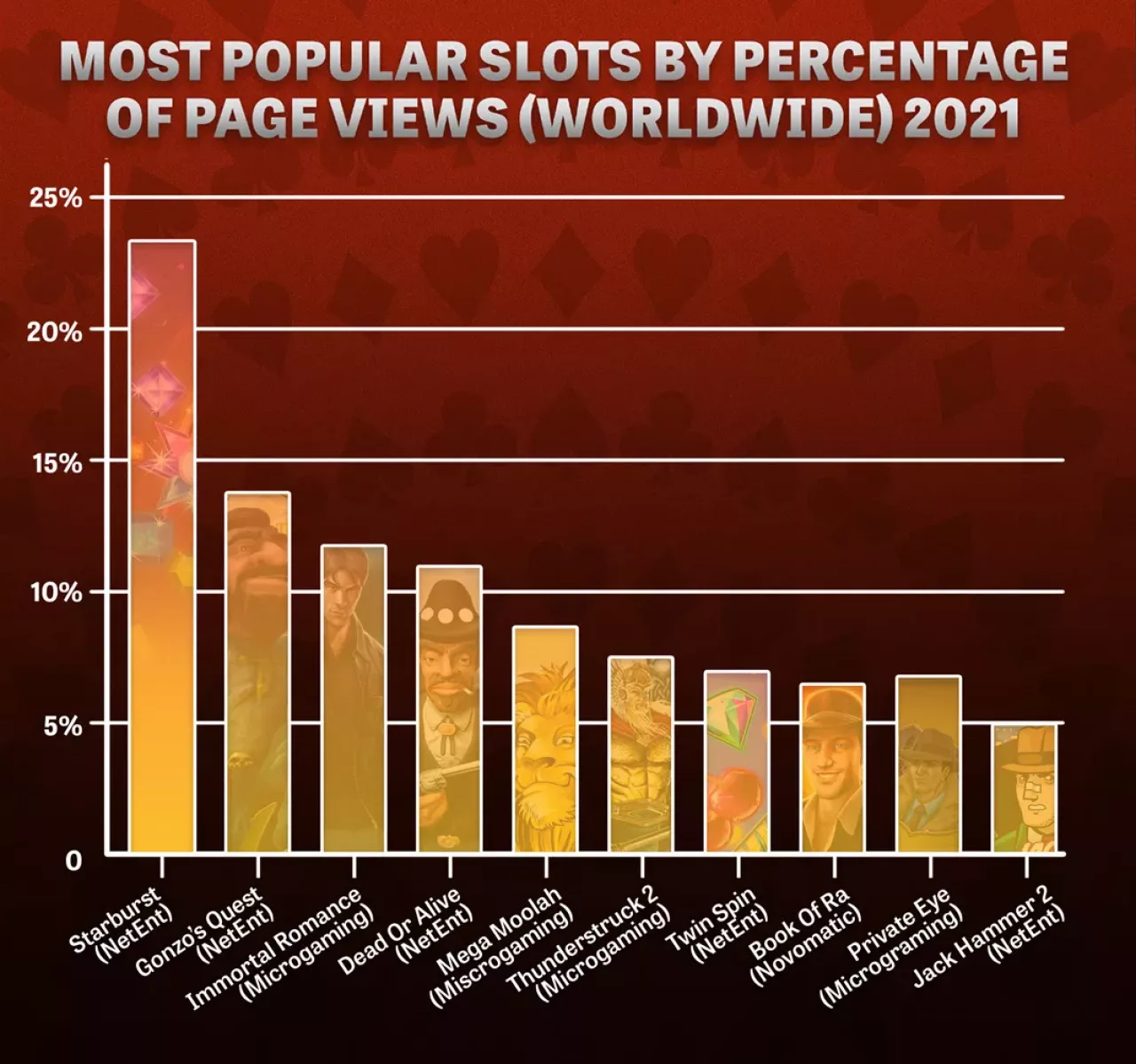 MOST POPULAR SLOTS BY PERCENTAGE OF PAGE VIEWS (WORLDWIDE) 2021

25%
20%
15%
10%
5%
0

Starburst (NetEnt)
Gonzo's Quest (NetEnt)
Immortal Romance (Microgaming)
Dead Or Alive (NetEnt)
Mega Moolah (Miscrogaming)
Thunderstruck 2 (Microgaming)
Twin Spin (NetEnt)
Book Of Ra (Novomatic)
Private Eye (Micrograming)
Jack Hammer 2 (NetEnt)